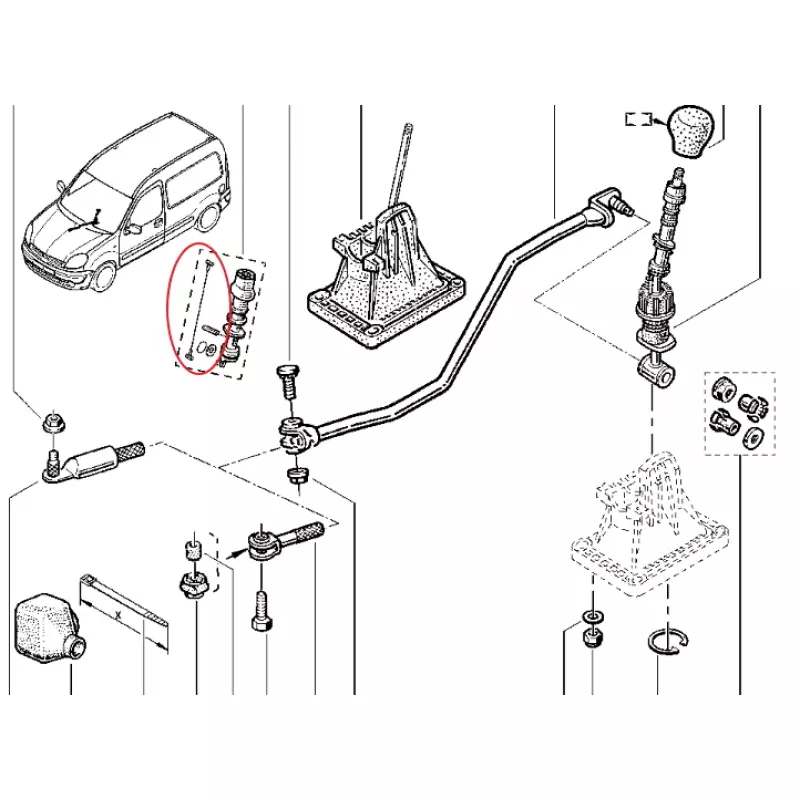 X